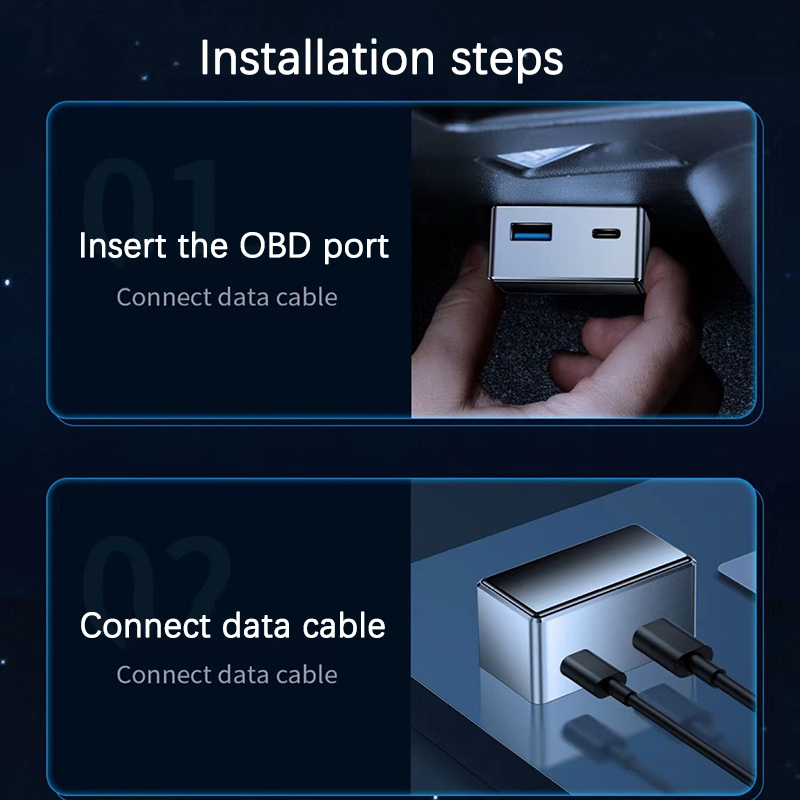 Installation steps

01

Insert the OBD port

Connect data cable

02

Connect data cable

Connect data cable